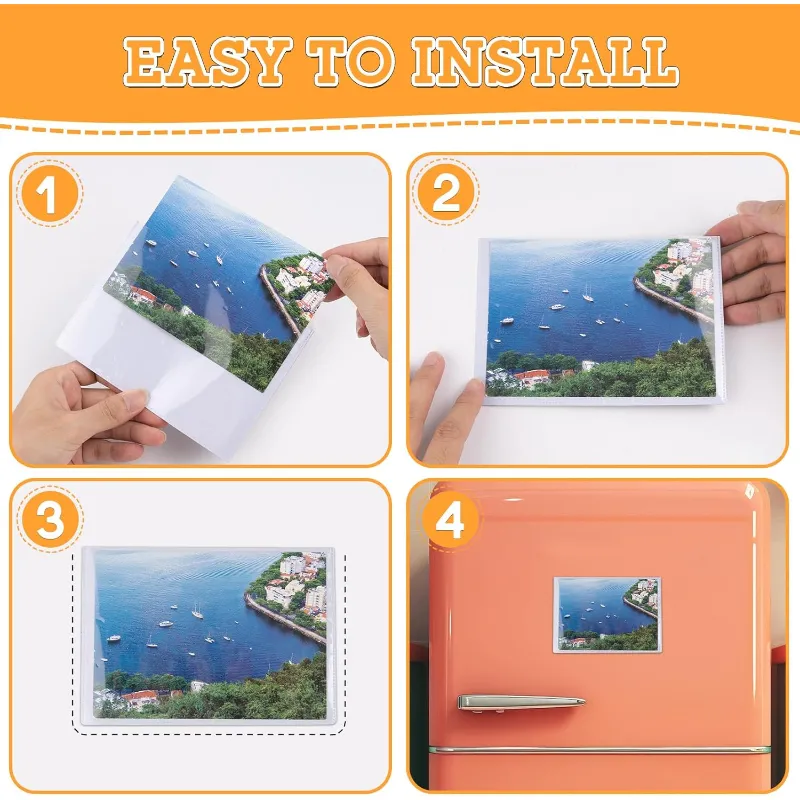 EASY TO INSTALL

1

2

3

4